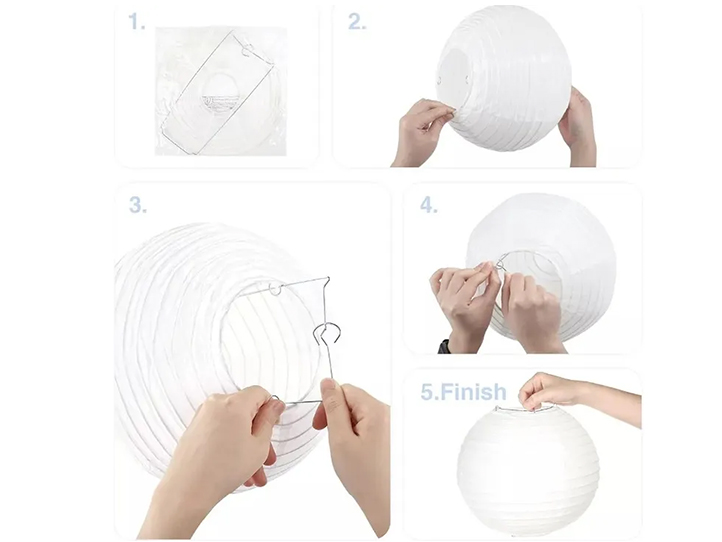 1.

2.

3.

4.

5.Finish